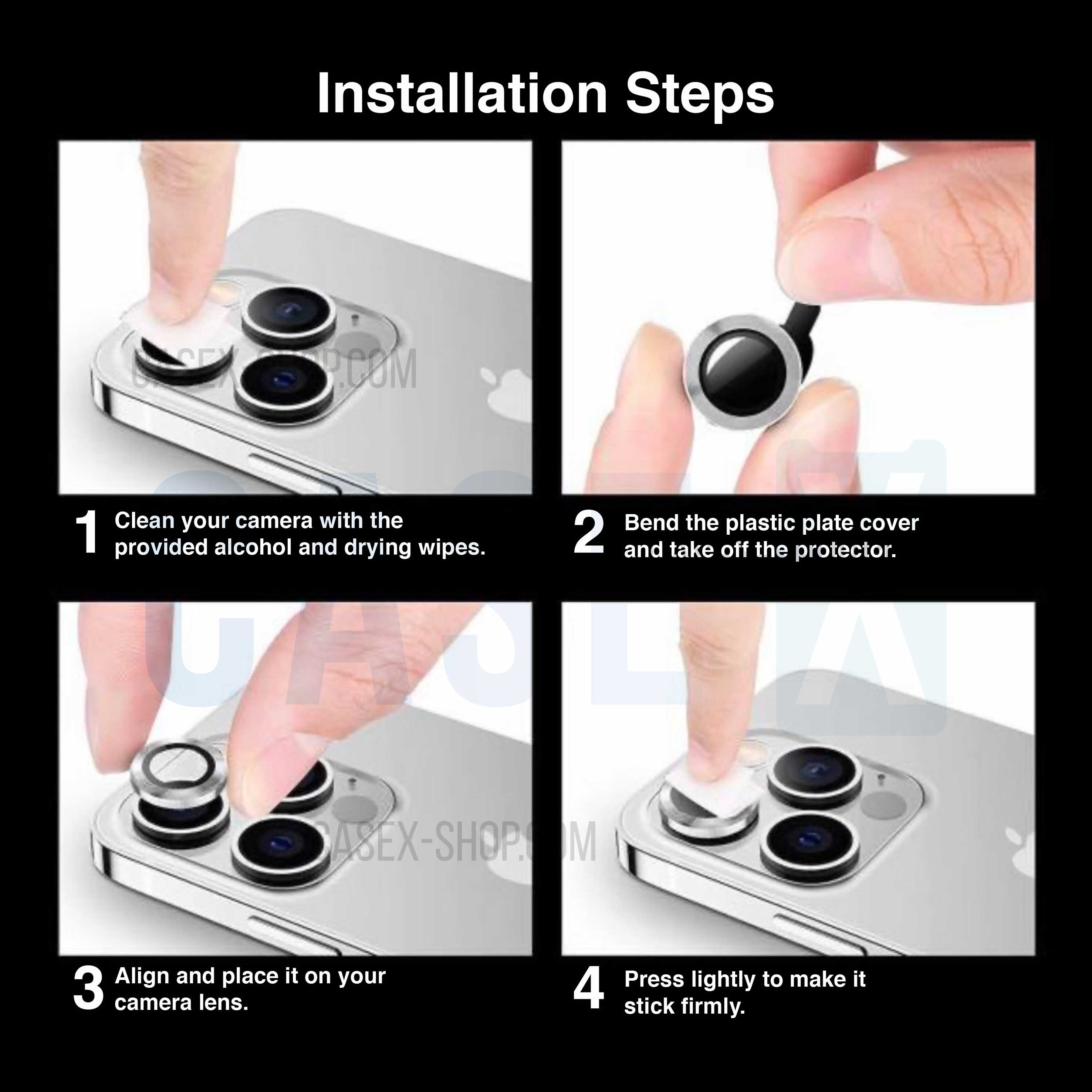 Installation Steps

CASEX-SHOP.COM

1 Clean your camera with the provided alcohol and drying wipes.

2 Bend the plastic plate cover and take off the protector.

CASEX

CASEX-SHOP.COM

3 Align and place it on your camera lens.

4 Press lightly to make it stick firmly.