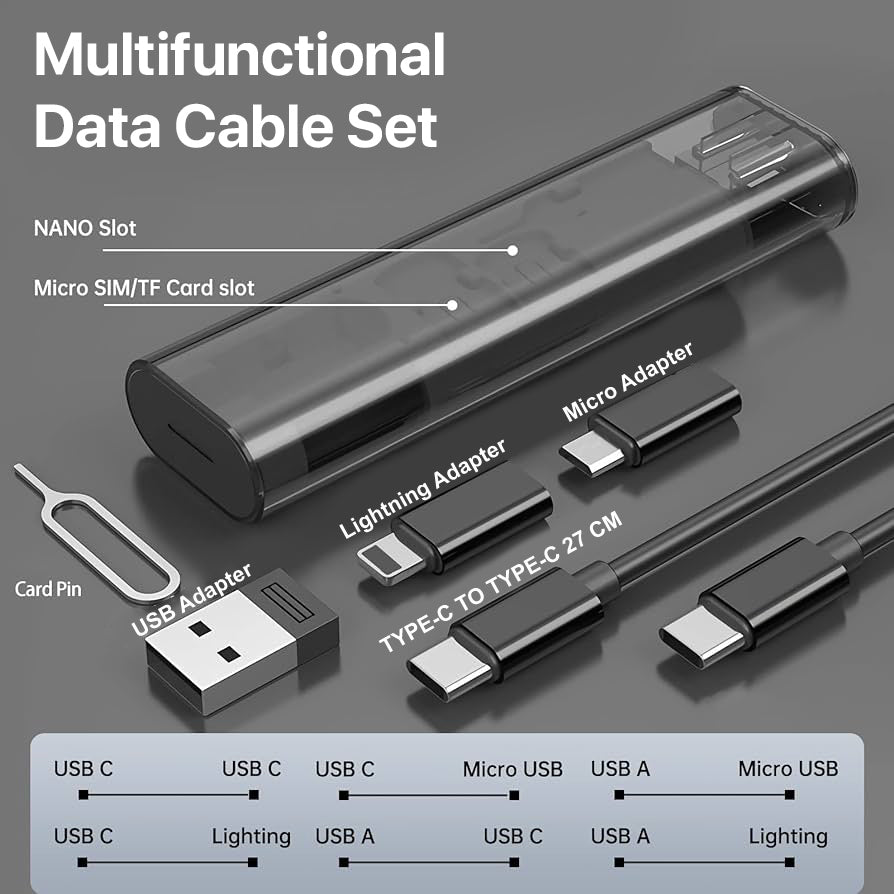 Multifunctional Data Cable Set

NANO Slot

Micro SIM/TF Card slot

Micro Adapter

Lightning Adapter

Card Pin

USB Adapter

TYPE-C TO TYPE-C 27 CM

USB C USB C
USB C Micro USB
USB A Micro USB
USB C Lighting
USB A USB C
USB A Lighting