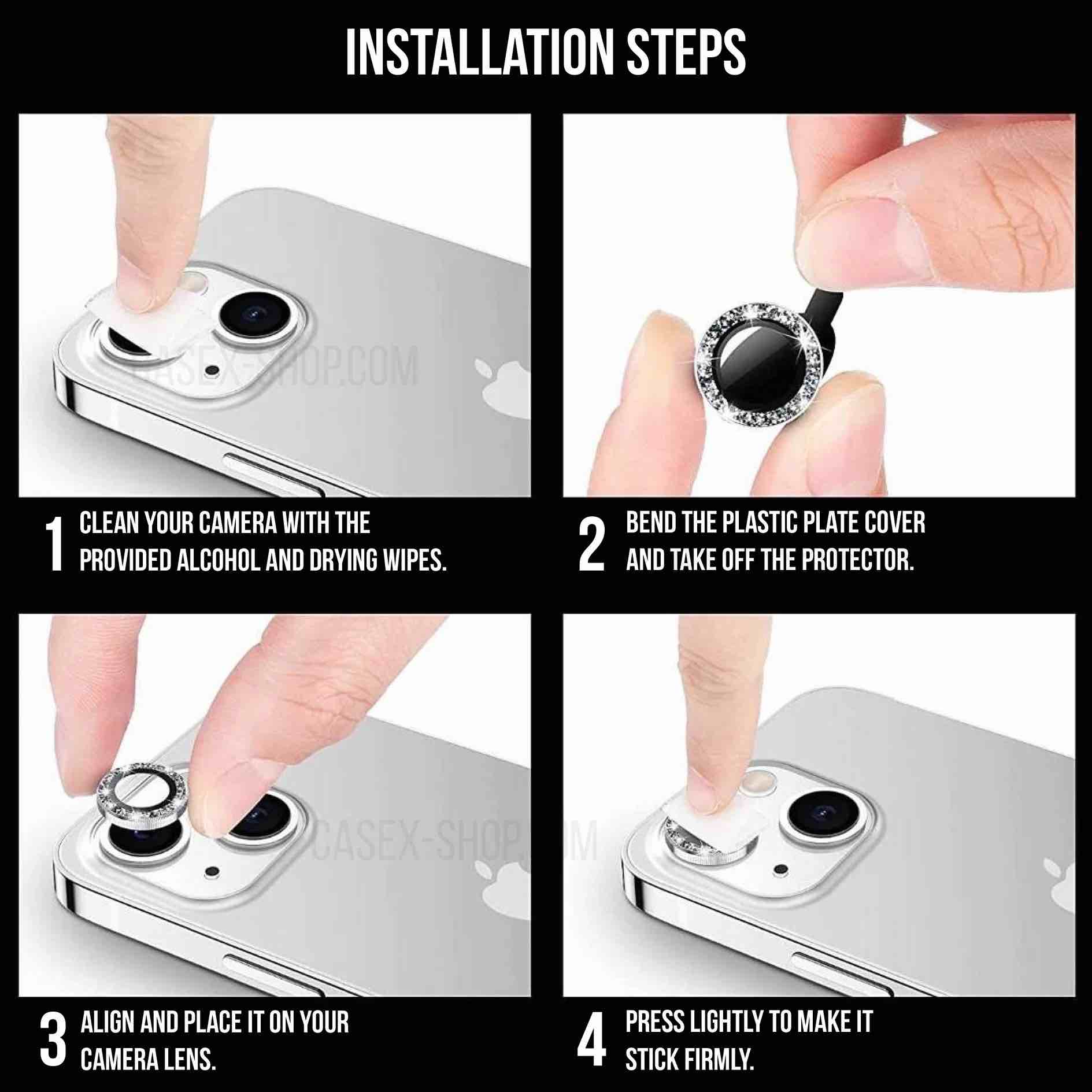 INSTALLATION STEPS

CASEX-SHOP.COM

1 CLEAN YOUR CAMERA WITH THE PROVIDED ALCOHOL AND DRYING WIPES.

2 BEND THE PLASTIC PLATE COVER AND TAKE OFF THE PROTECTOR.

CASEX-SHOP.COM

3 ALIGN AND PLACE IT ON YOUR CAMERA LENS.

4 PRESS LIGHTLY TO MAKE IT STICK FIRMLY.