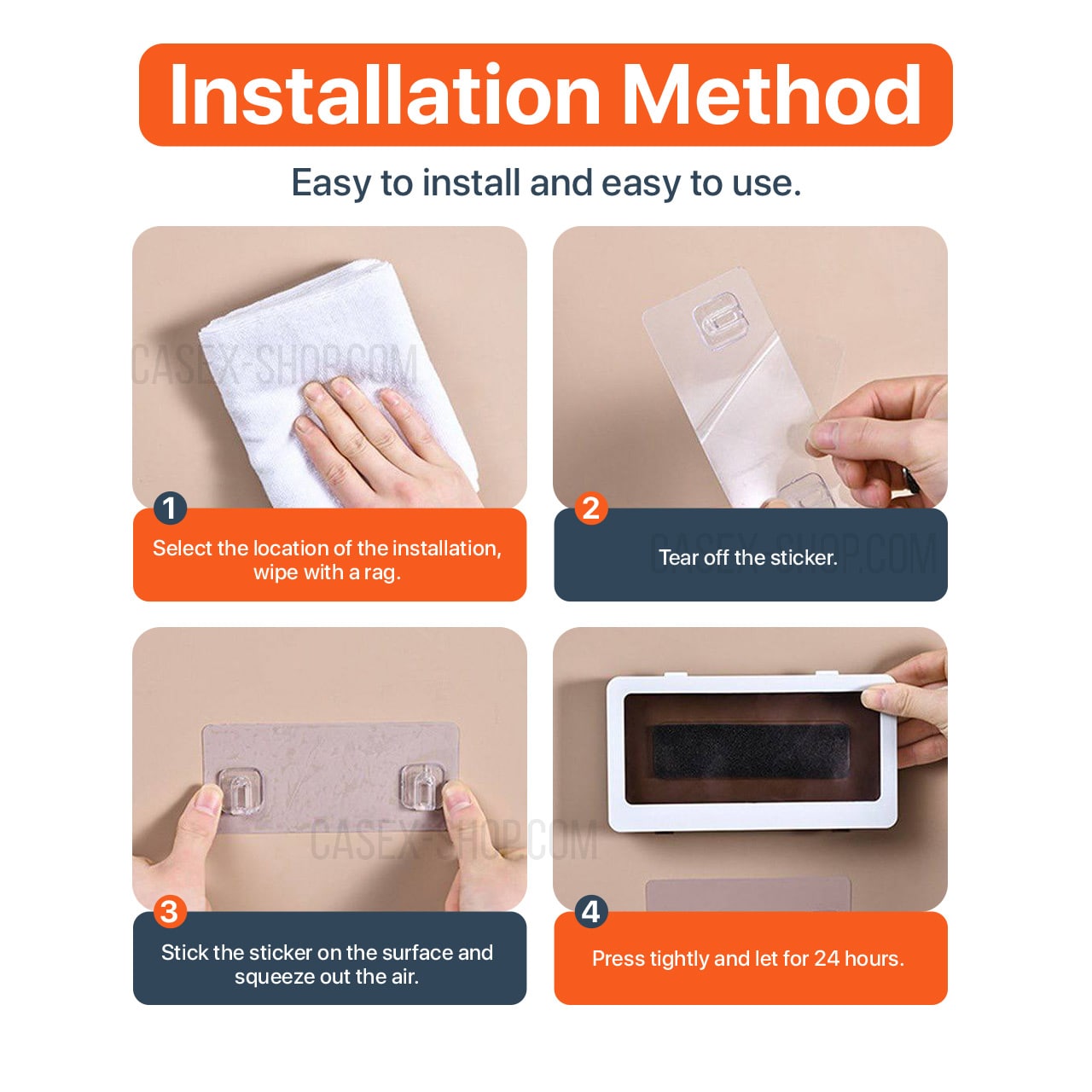 Installation Method

Easy to install and easy to use.

CASEX-SHOP.COM

1
Select the location of the installation, wipe with a rag.

2
CASEX-SHOP.COM
Tear off the sticker.

CASEX-SHOP.COM

3
Stick the sticker on the surface and squeeze out the air.

4
Press tightly and let for 24 hours.