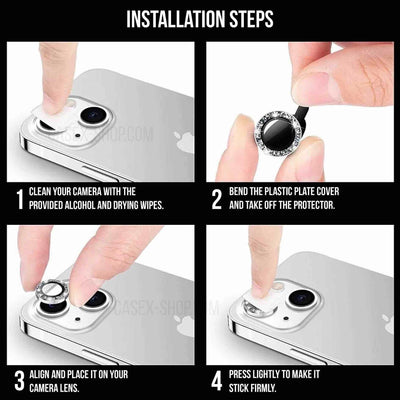 INSTALLATION STEPS

CASEX-SHOP.COM

1 CLEAN YOUR CAMERA WITH THE PROVIDED ALCOHOL AND DRYING WIPES.

2 BEND THE PLASTIC PLATE COVER AND TAKE OFF THE PROTECTOR.

CASEX-SHOP.COM

3 ALIGN AND PLACE IT ON YOUR CAMERA LENS.

4 PRESS LIGHTLY TO MAKE IT STICK FIRMLY.