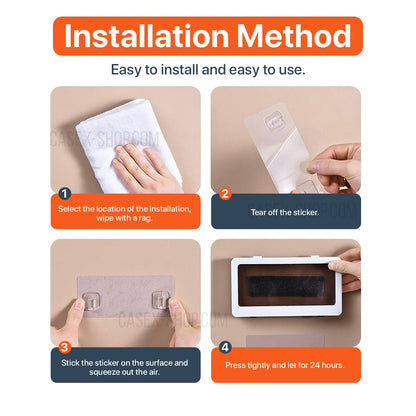 Installation Method

Easy to install and easy to use.

CASEX-SHOP.COM

1
Select the location of the installation, wipe with a rag.

2
Tear off the sticker.

CASEX-SHOP.COM

3
Stick the sticker on the surface and squeeze out the air.

4
Press tightly and let for 24 hours.